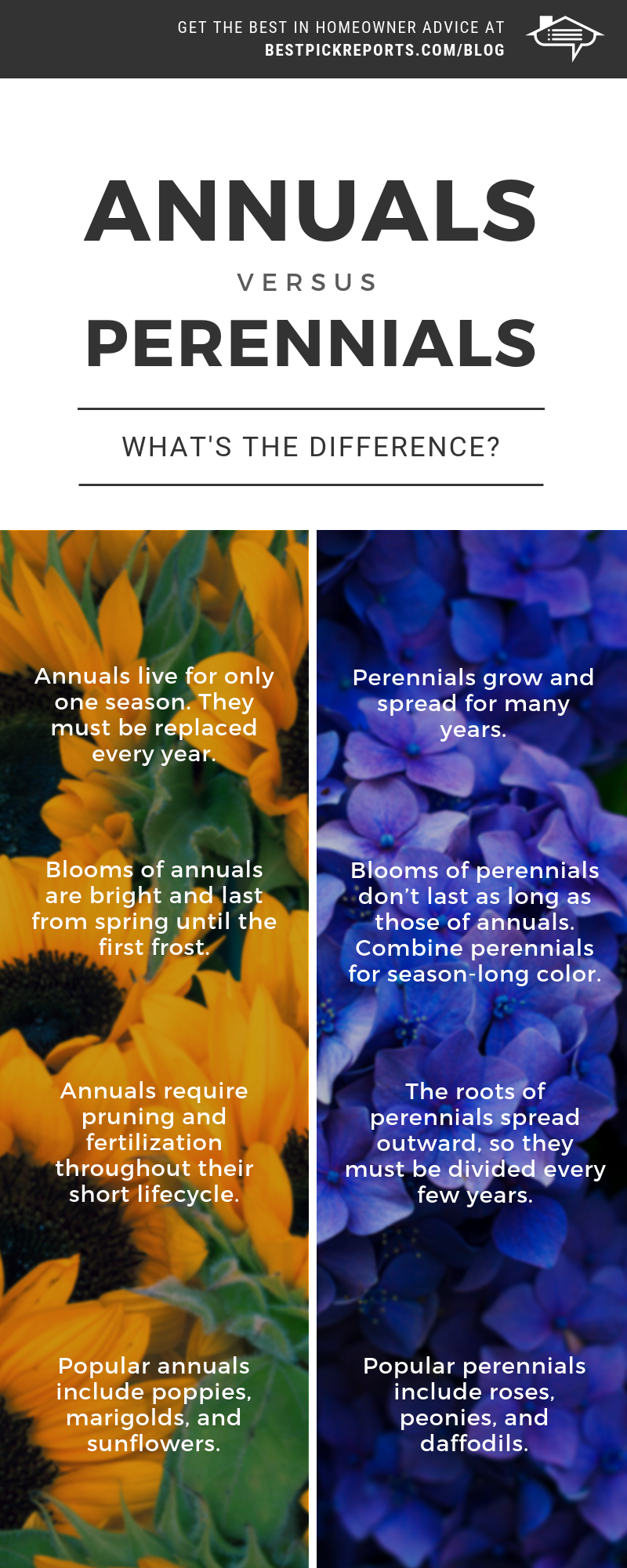 GET THE BEST IN HOMEOWNER ADVICE AT
BESTPICKREPORTS.COM/BLOG

ANNUALS
VERSUS
PERENNIALS

WHAT'S THE DIFFERENCE?

Annuals live for only one season. They must be replaced every year.

Blooms of annuals are bright and last from spring until the first frost.

Annuals require pruning and fertilization throughout their short lifecycle.

Popular annuals include poppies, marigolds, and sunflowers.

Perennials grow and spread for many years.

Blooms of perennials don't last as long as those of annuals. Combine perennials for season-long color.

The roots of perennials spread outward, so they must be divided every few years.

Popular perennials include roses, peonies, and daffodils.