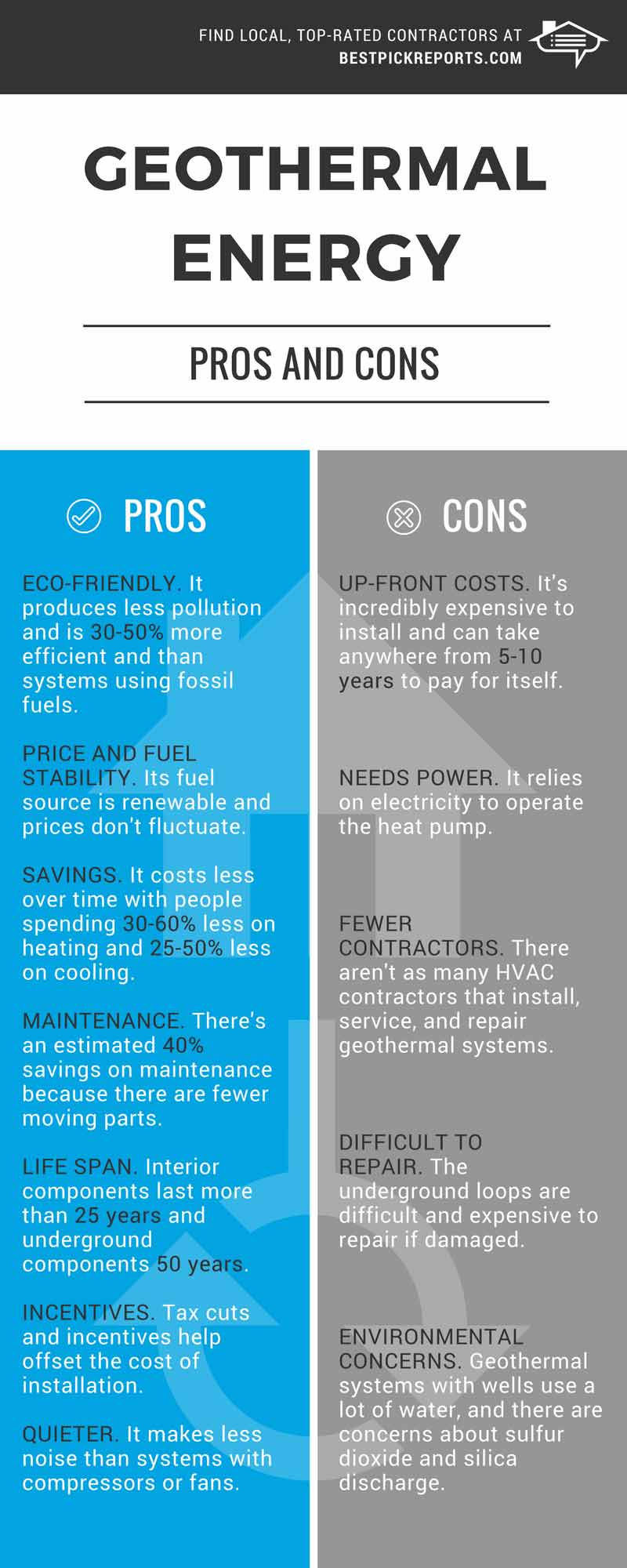 FIND LOCAL, TOP-RATED CONTRACTORS AT
BESTPICKREPORTS.COM

GEOTHERMAL ENERGY

PROS AND CONS

PROS

ECO-FRIENDLY. It produces less pollution and is 30-50% more efficient and than systems using fossil fuels.

PRICE AND FUEL STABILITY. Its fuel source is renewable and prices don't fluctuate.

SAVINGS. It costs less over time with people spending 30-60% less on heating and 25-50% less on cooling.

MAINTENANCE. There's an estimated 40% savings on maintenance because there are fewer moving parts.

LIFE SPAN. Interior components last more than 25 years and underground components 50 years.

INCENTIVES. Tax cuts and incentives help offset the cost of installation.

QUIETER. It makes less noise than systems with compressors or fans.

CONS

UP-FRONT COSTS. It's incredibly expensive to install and can take anywhere from 5-10 years to pay for itself.

NEEDS POWER. It relies on electricity to operate the heat pump.

FEWER CONTRACTORS. There aren't as many HVAC contractors that install, service, and repair geothermal systems.

DIFFICULT TO REPAIR. The underground loops are difficult and expensive to repair if damaged.

ENVIRONMENTAL CONCERNS. Geothermal systems with wells use a lot of water, and there are concerns about sulfur dioxide and silica discharge.