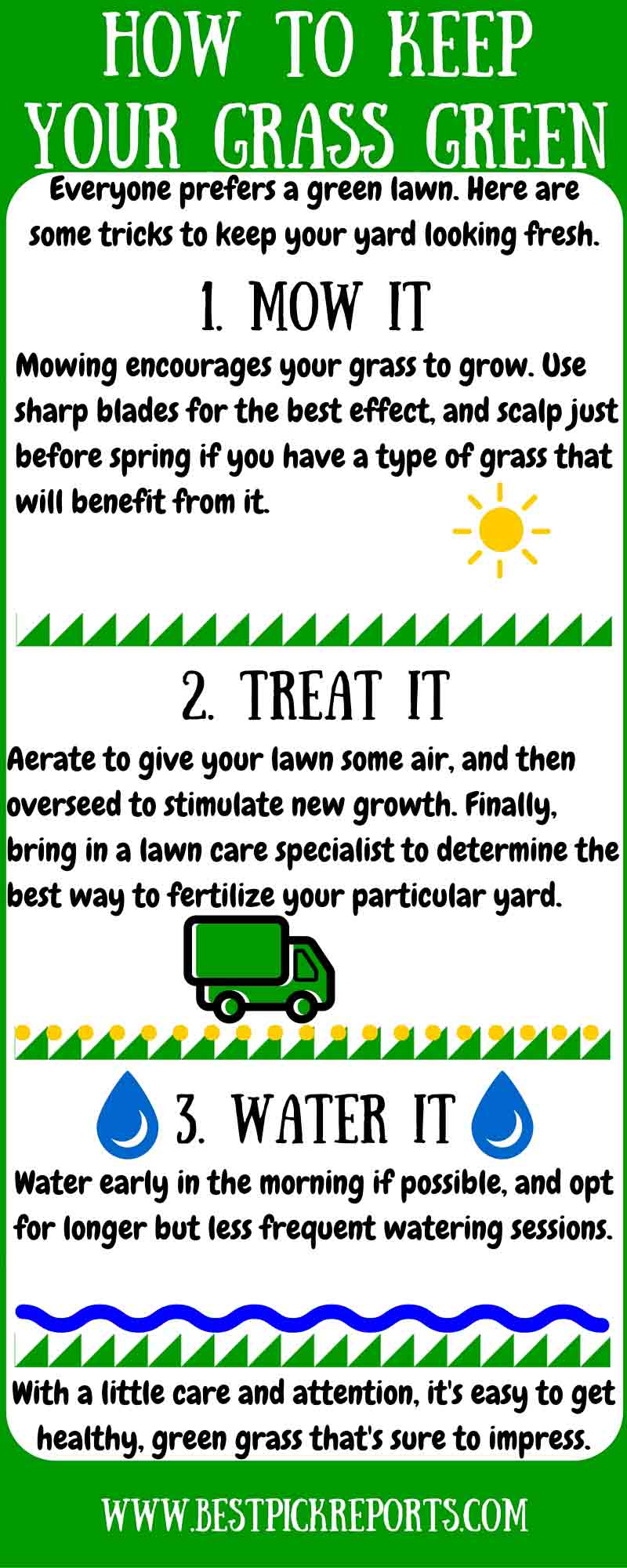 HOW TO KEEP YOUR GRASS GREEN

Everyone prefers a green lawn. Here are some tricks to keep your yard looking fresh.

1. MOW IT

Mowing encourages your grass to grow. Use sharp blades for the best effect, and scalp just before spring if you have a type of grass that will benefit from it.

2. TREAT IT

Aerate to give your lawn some air, and then overseed to stimulate new growth. Finally, bring in a lawn care specialist to determine the best way to fertilize your particular yard.

3. WATER IT

Water early in the morning if possible, and opt for longer but less frequent watering sessions.

With a little care and attention, it's easy to get healthy, green grass that's sure to impress.

WWW.BESTPICKREPORTS.COM